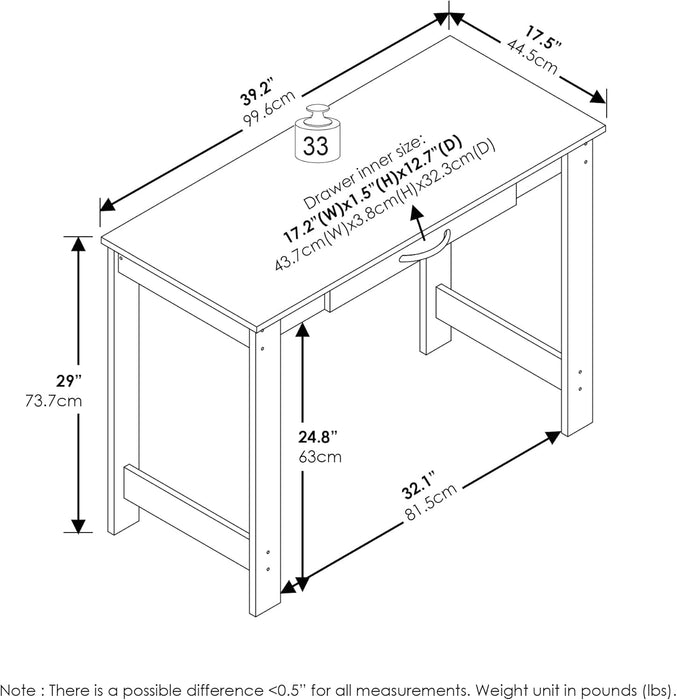 39.2"
99.6cm

17.5"
44.5cm

33

Drawer inner size:
17.2"(W)x1.5"(H)x12.7"(D)
43.7cm(W)x3.8cm(H)x32.3cm(D)

29"
73.7cm

24.8"
63cm

32.1"
81.5cm

Note : There is a possible difference <0.5" for all measurements. Weight unit in pounds (lbs).