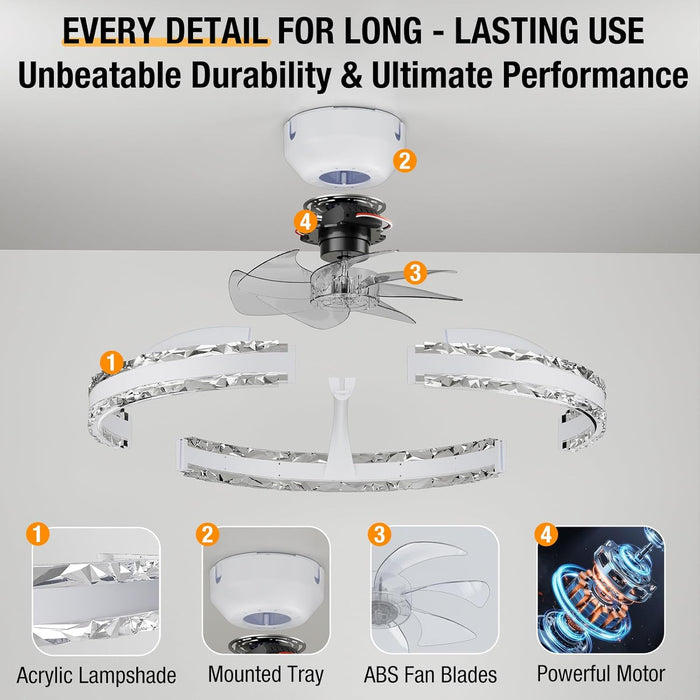 EVERY DETAIL FOR LONG - LASTING USE
Unbeatable Durability & Ultimate Performance

2

4

3

1

1
Acrylic Lampshade

2
Mounted Tray

3
ABS Fan Blades

4
Powerful Motor