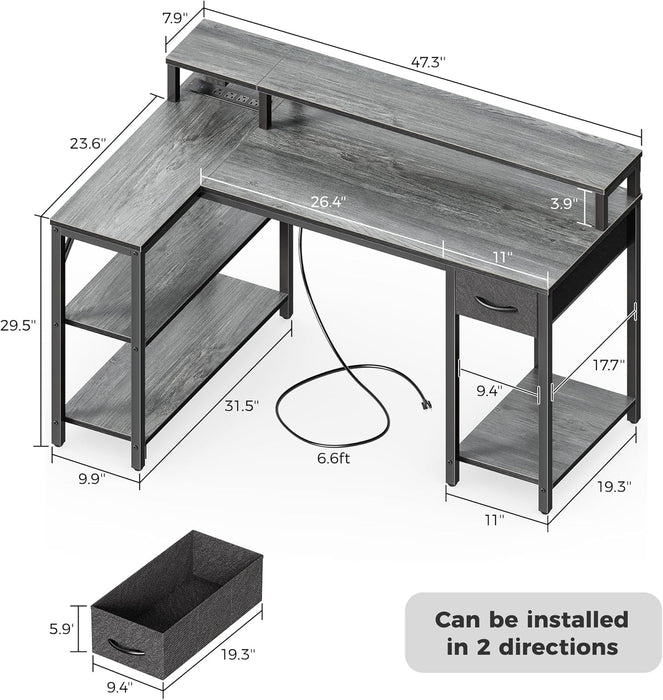 7.9"
47.3"
23.6"
26.4"
3.9"
11"
29.5"
17.7"
9.4"
31.5"
6.6ft
9.9"
19.3"
11"
5.9'
19.3"
9.4"
Can be installed in 2 directions