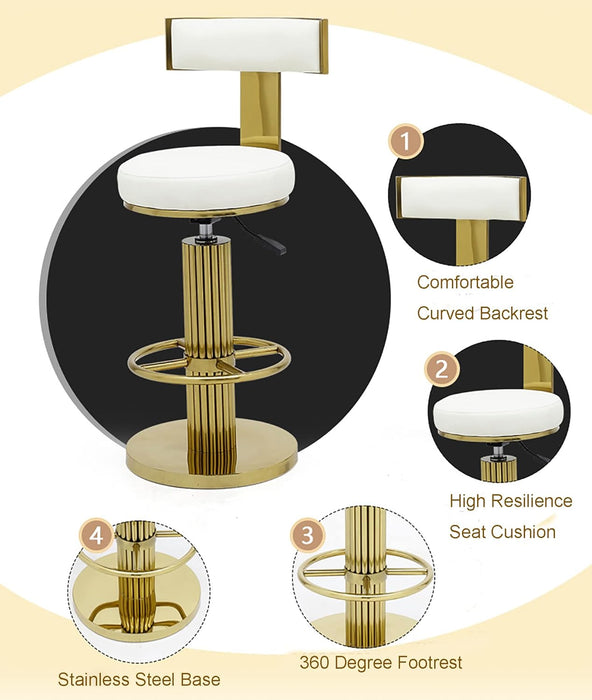 1
Comfortable
Curved Backrest

2
High Resilience
Seat Cushion

4
Stainless Steel Base

3
360 Degree Footrest