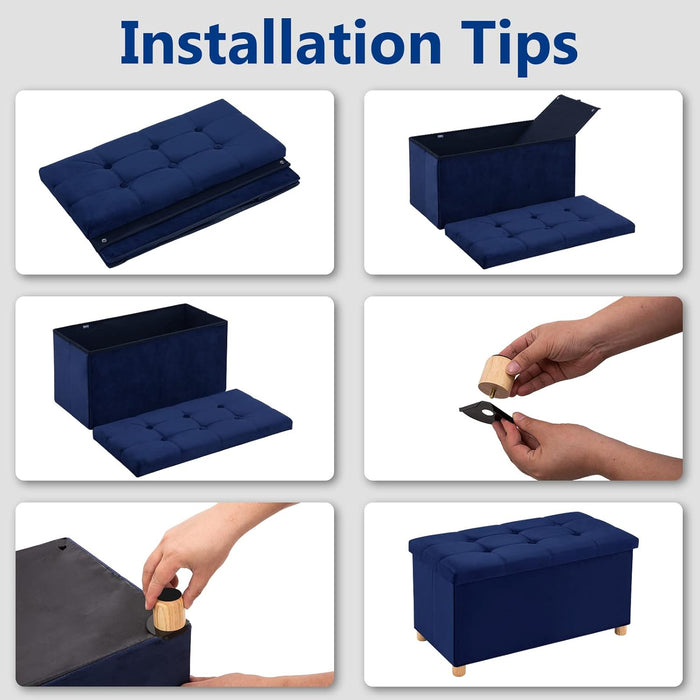 Installation Tips