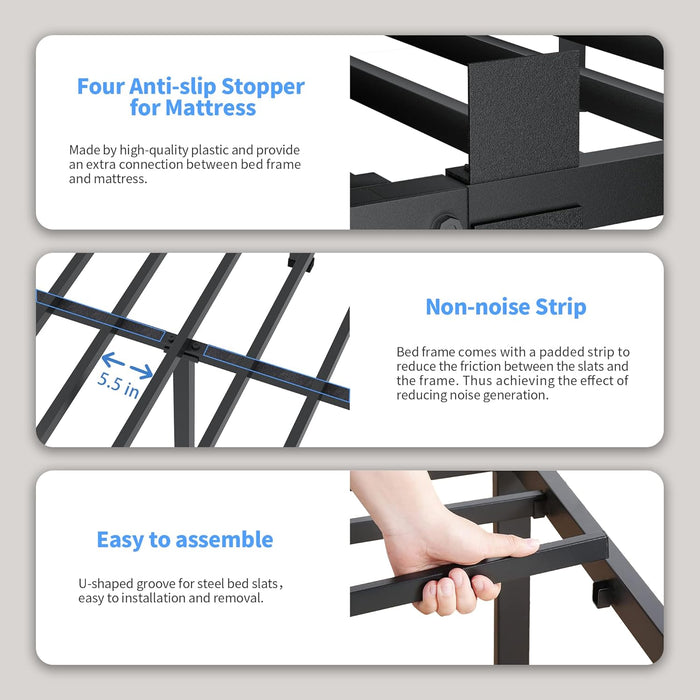 Four Anti-slip Stopper for Mattress

Made by high-quality plastic and provide an extra connection between bed frame and mattress.

5.5 in

Non-noise Strip

Bed frame comes with a padded strip to reduce the friction between the slats and the frame. Thus achieving the effect of reducing noise generation.

Easy to assemble

U-shaped groove for steel bed slats, easy to installation and removal.