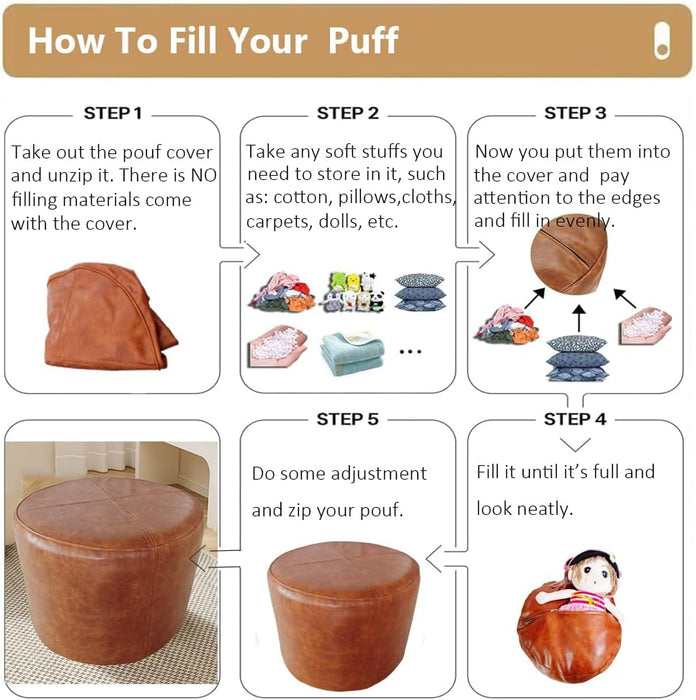 How To Fill Your Puff

STEP 1

Take out the pouf cover and unzip it. There is NO filling materials come with the cover.

STEP 2

Take any soft stuffs you need to store in it, such as: cotton, pillows,cloths, carpets, dolls, etc.

...

STEP 3

Now you put them into the cover and pay attention to the edges and fill in evenly.

STEP 4

Fill it until it's full and look neatly.

STEP 5

Do some adjustment and zip your pouf.