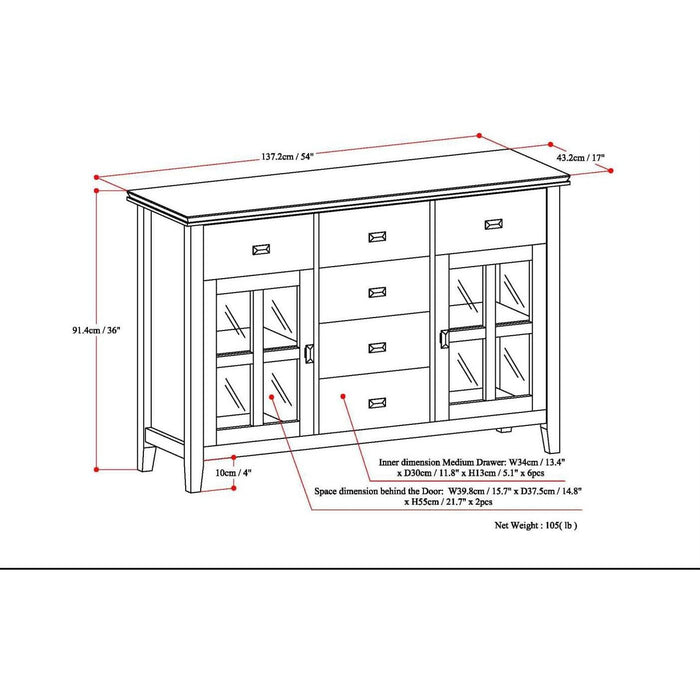 137.2cm / 54"

43.2cm / 17"

91.4cm / 36"

10cm / 4"

Inner dimension Medium Drawer: W34cm / 13.4" x D30cm / 11.8" x H13cm / 5.1" x 6pcs

Space dimension behind the Door: W39.8cm / 15.7" x D37.5cm / 14.8" x H55cm / 21.7" x 2pcs

Net Weight : 105( lb )