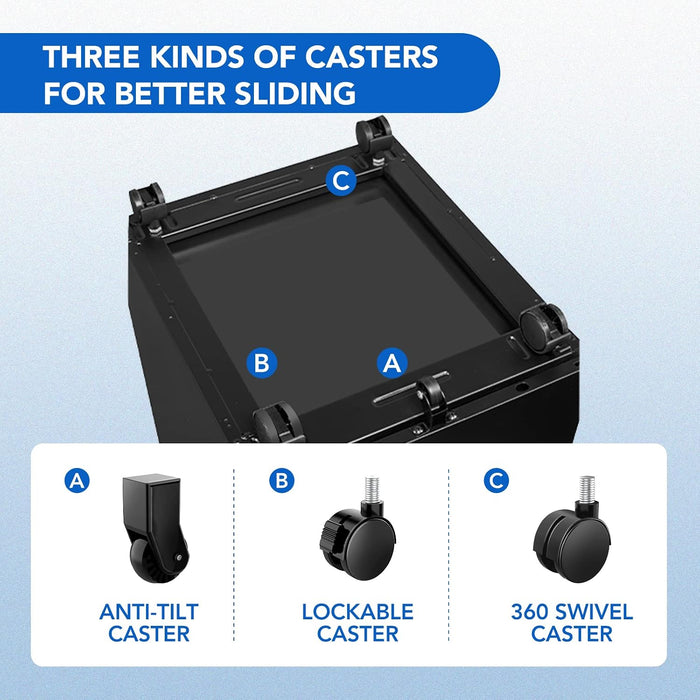 THREE KINDS OF CASTERS FOR BETTER SLIDING

C

B

A

A

ANTI-TILT CASTER

B

LOCKABLE CASTER

C

360 SWIVEL CASTER