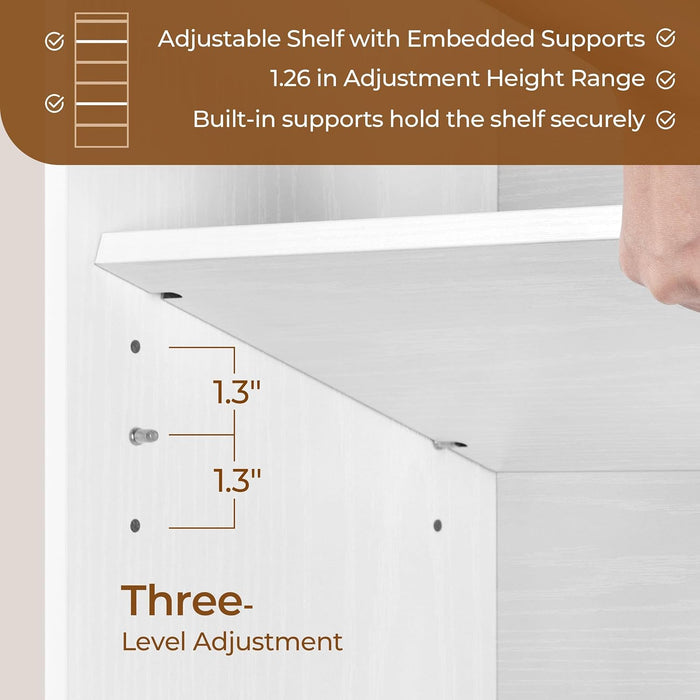 Adjustable Shelf with Embedded Supports
1.26 in Adjustment Height Range
Built-in supports hold the shelf securely

1.3"

1.3"

Three-
Level Adjustment