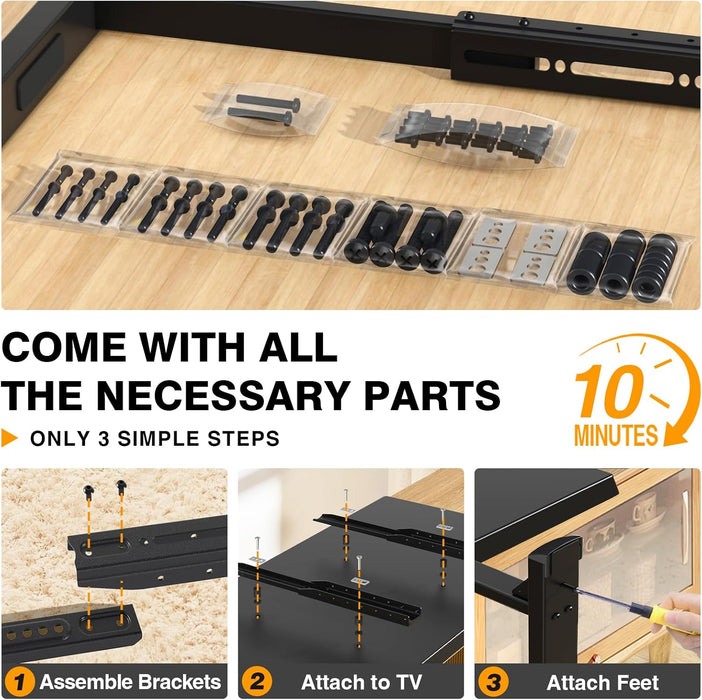 COME WITH ALL THE NECESSARY PARTS

ONLY 3 SIMPLE STEPS

10 MINUTES

1 Assemble Brackets

2 Attach to TV

3 Attach Feet