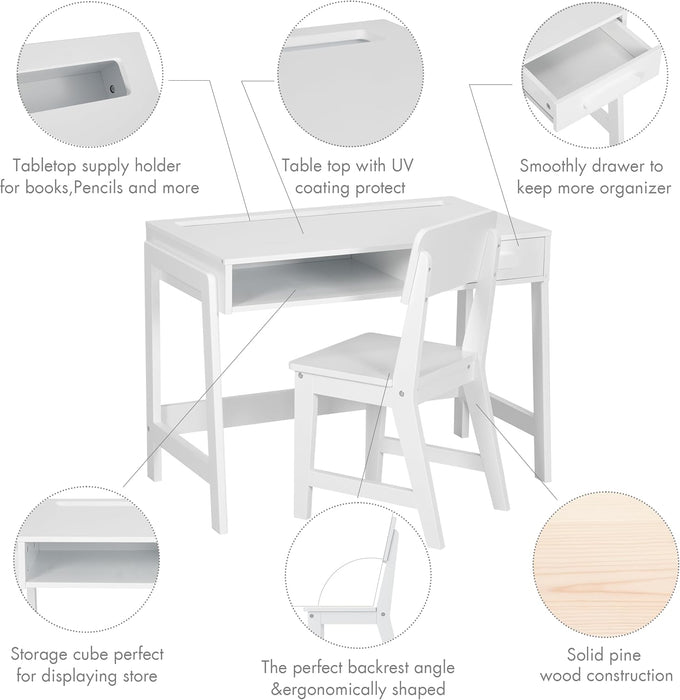 Tabletop supply holder for books,Pencils and more

Table top with UV coating protect

Smoothly drawer to keep more organizer

Storage cube perfect for displaying store

The perfect backrest angle &ergonomically shaped

Solid pine wood construction