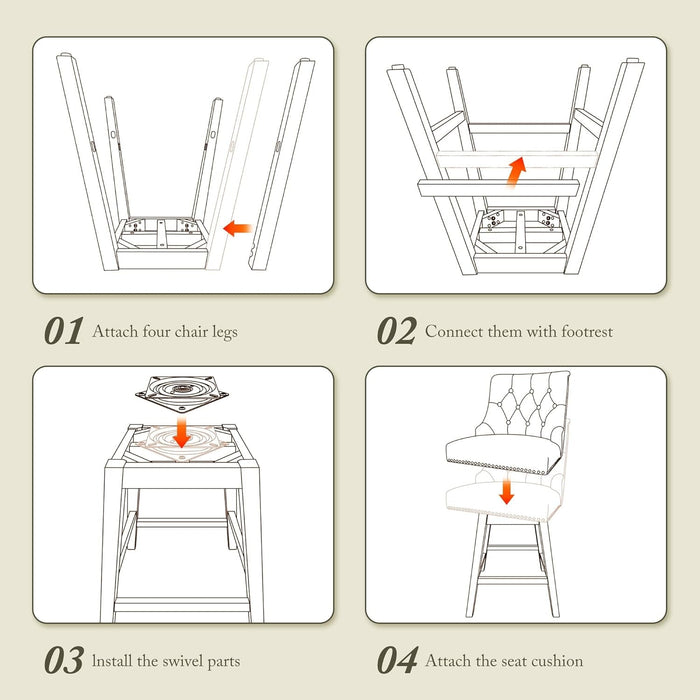 01 Attach four chair legs

02 Connect them with footrest

03 Install the swivel parts

04 Attach the seat cushion