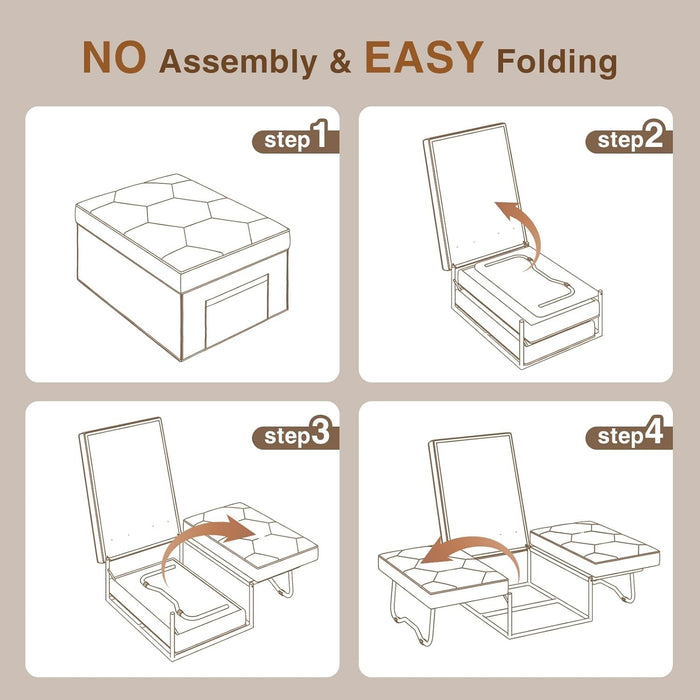 NO Assembly & EASY Folding

step1

step2

step3

step4