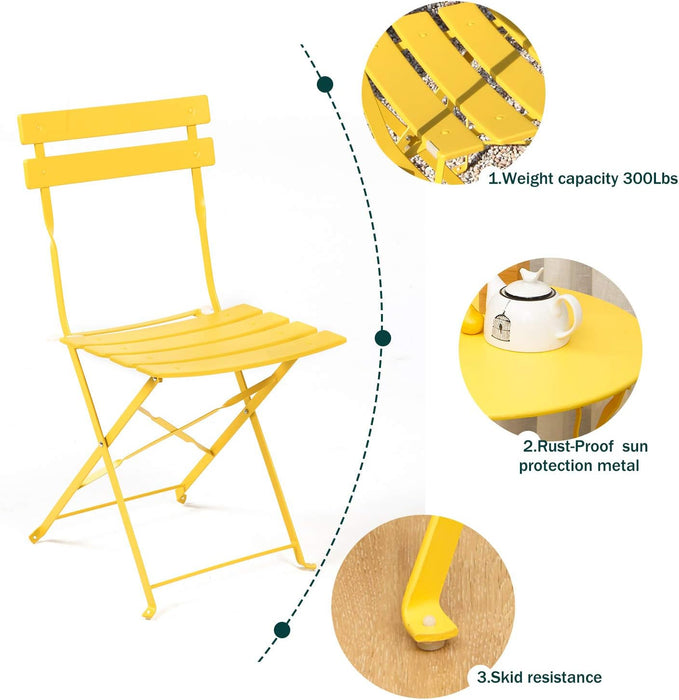 1.Weight capacity 300Lbs

2.Rust-Proof sun protection metal

3.Skid resistance