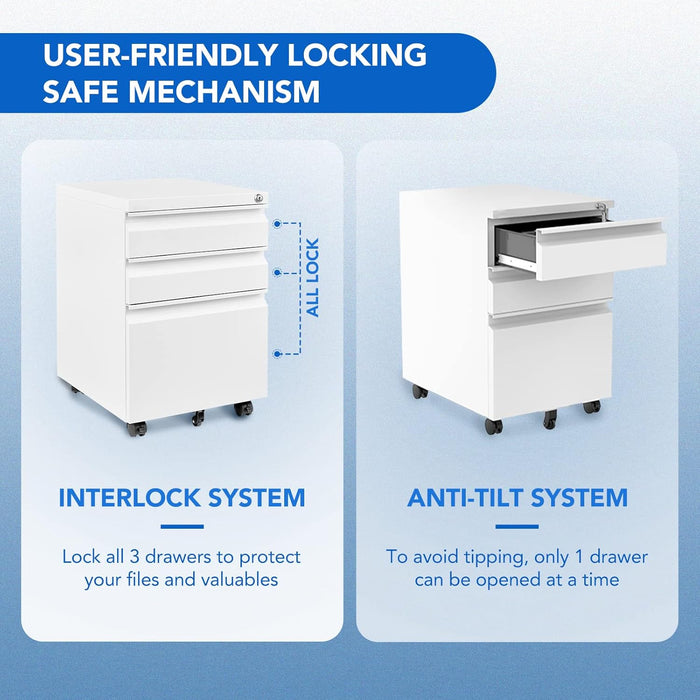 USER-FRIENDLY LOCKING SAFE MECHANISM

ALL LOCK

INTERLOCK SYSTEM

Lock all 3 drawers to protect your files and valuables

ANTI-TILT SYSTEM

To avoid tipping, only 1 drawer can be opened at a time