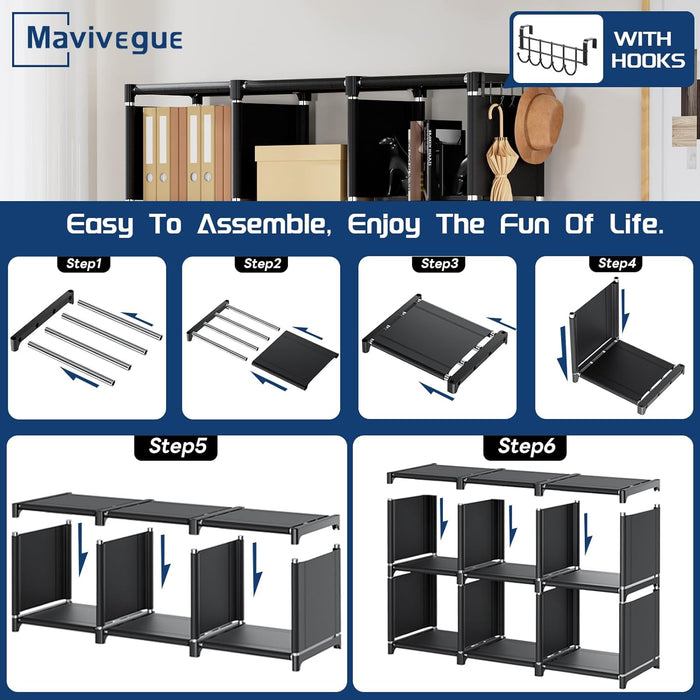 Mavivegue

WITH HOOKS

Easy To Assemble, Enjoy The Fun Of Life.

Step1

Step2

Step3

Step4

Step5

Step6