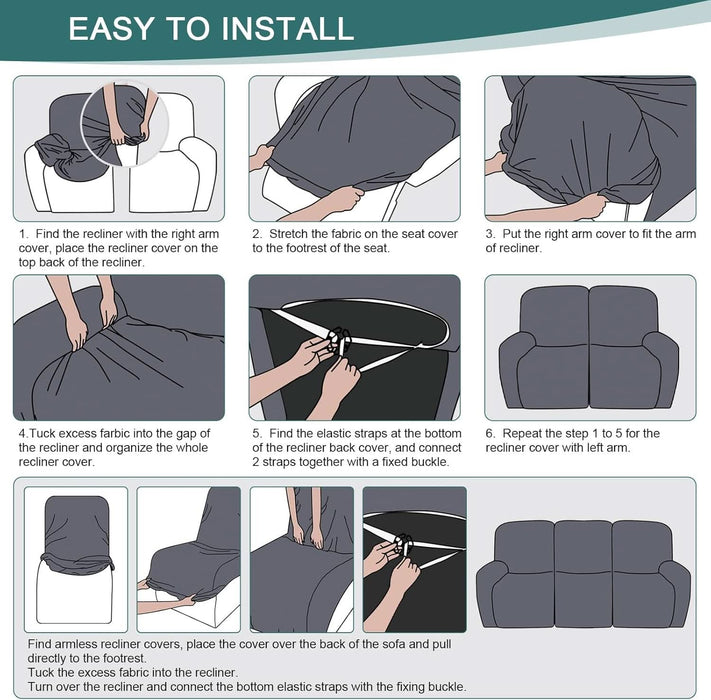 EASY TO INSTALL

1. Find the recliner with the right arm cover, place the recliner cover on the top back of the recliner.

2. Stretch the fabric on the seat cover to the footrest of the seat.

3. Put the right arm cover to fit the arm of recliner.

4.Tuck excess farbic into the gap of the recliner and organize the whole recliner cover.

5. Find the elastic straps at the bottom of the recliner back cover, and connect 2 straps together with a fixed buckle.

6. Repeat the step 1 to 5 for the recliner cover with left arm.

Find armless recliner covers, place the cover over the back of the sofa and pull directly to the footrest.
Tuck the excess fabric into the recliner.
Turn over the recliner and connect the bottom elastic straps with the fixing buckle.