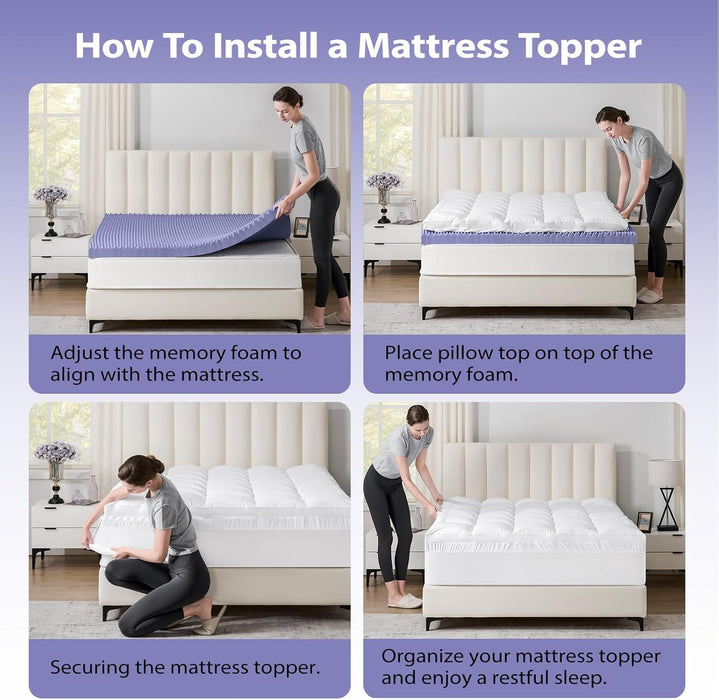 How To Install a Mattress Topper

Adjust the memory foam to align with the mattress.

Place pillow top on top of the memory foam.

Securing the mattress topper.

Organize your mattress topper and enjoy a restful sleep.