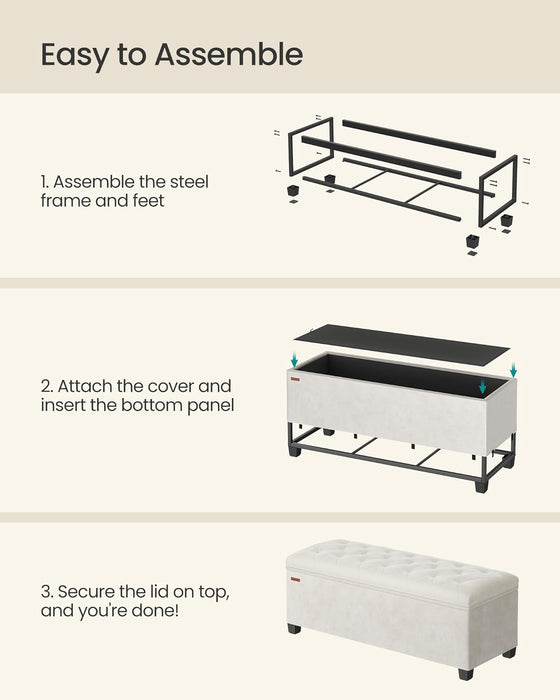 Easy to Assemble

1. Assemble the steel frame and feet

2. Attach the cover and insert the bottom panel

3. Secure the lid on top, and you're done!