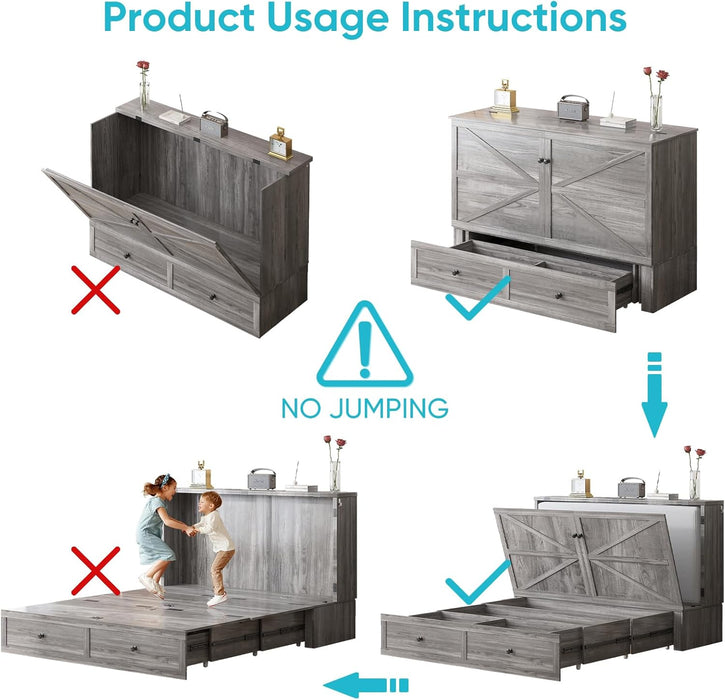 Product Usage Instructions

NO JUMPING