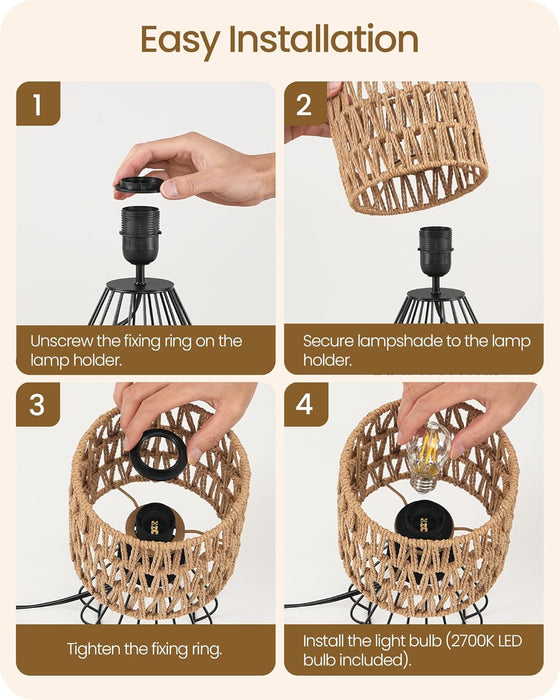 Easy Installation

1

Unscrew the fixing ring on the lamp holder.

2

Secure lampshade to the lamp holder.

3

Tighten the fixing ring.

4

Install the light bulb (2700K LED bulb included).