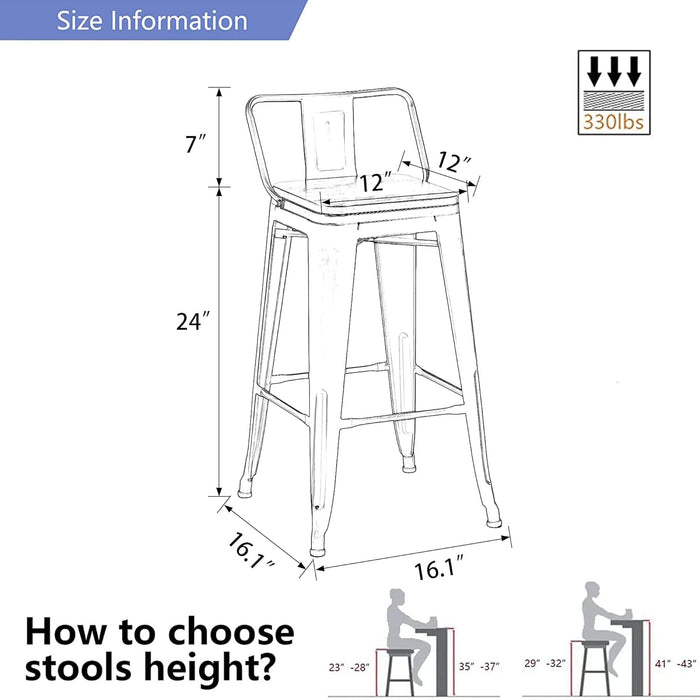 Size Information

330lbs

7″

12″

12″

24″

16.1″

16.1″

How to choose stools height?

23″ -28″

35″ -37″

29″ -32″

41″ -43″