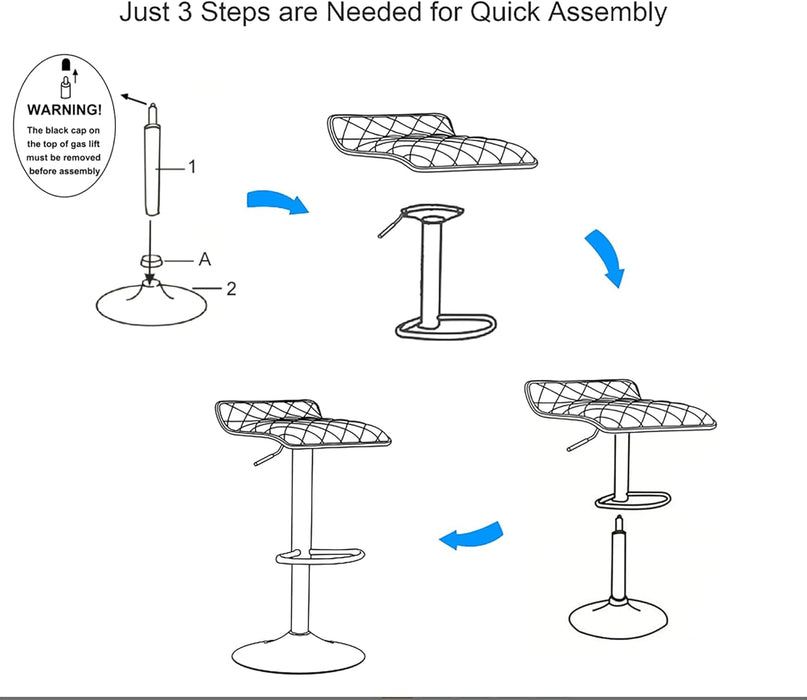 Just 3 Steps are Needed for Quick Assembly

WARNING!
The black cap on the top of gas lift must be removed before assembly

1

A

2