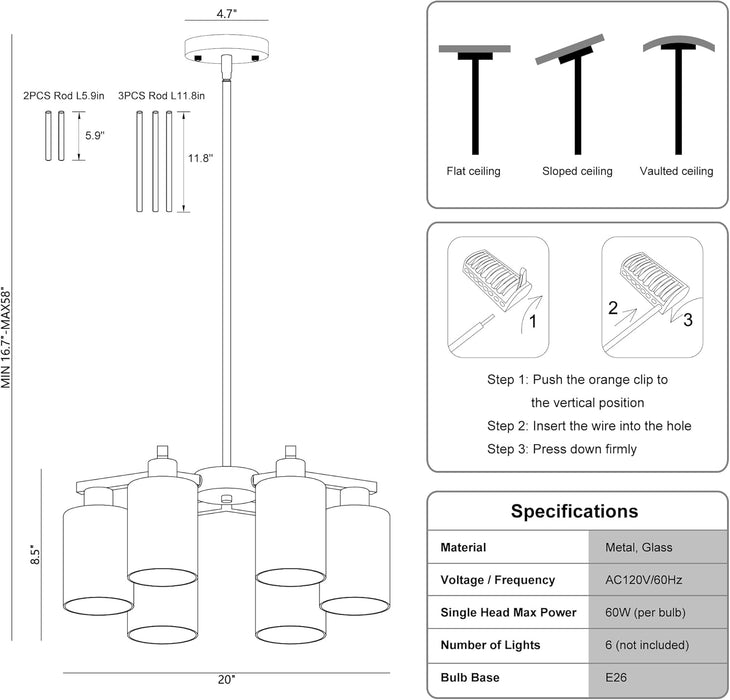 4.7"

2PCS Rod L5.9in

3PCS Rod L11.8in

5.9"

11.8"

MIN 16.7"-MAX58"

8.5"

20"

Flat ceiling

Sloped ceiling

Vaulted ceiling

1

2

3

Step 1: Push the orange clip to the vertical position

Step 2: Insert the wire into the hole

Step 3: Press down firmly

Specifications

| Material | Metal, Glass |
|---|---|
| Voltage / Frequency | AC120V/60Hz |
| Single Head Max Power | 60W (per bulb) |
| Number of Lights | 6 (not included) |
| Bulb Base | E26 |