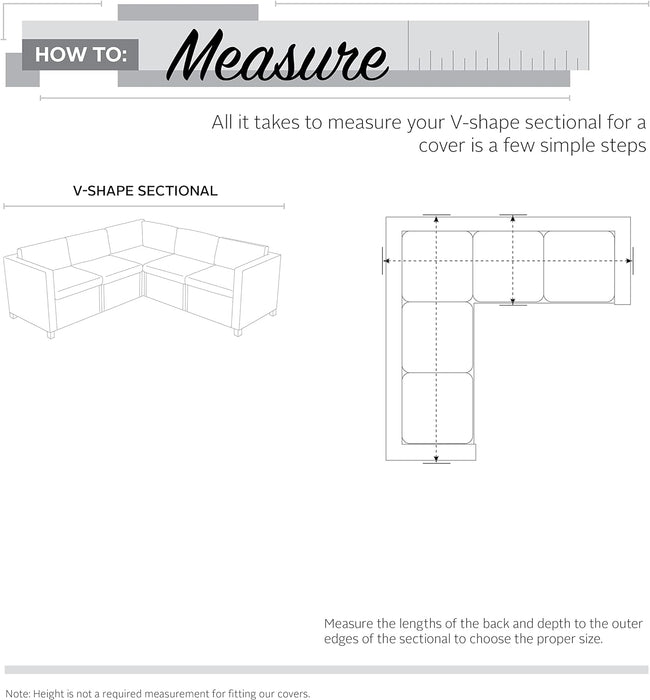 HOW TO: Measure

All it takes to measure your V-shape sectional for a cover is a few simple steps

V-SHAPE SECTIONAL

Measure the lengths of the back and depth to the outer edges of the sectional to choose the proper size.

Note: Height is not a required measurement for fitting our covers.