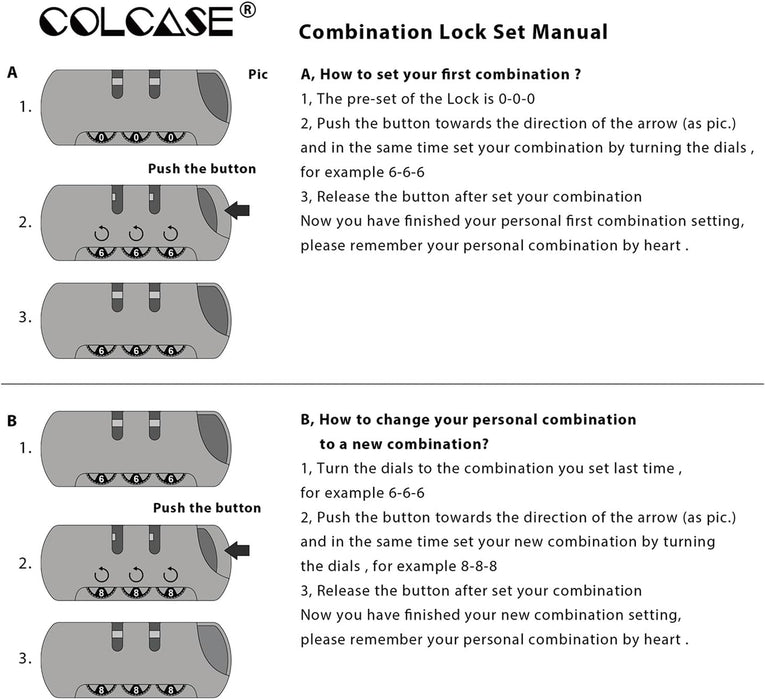 COLCASE®

Combination Lock Set Manual

A

Pic

1.

0 0 0

Push the button

2.

6 6 6

3.

6 6 6

A, How to set your first combination ?
1, The pre-set of the Lock is 0-0-0
2, Push the button towards the direction of the arrow (as pic.) and in the same time set your combination by turning the dials , for example 6-6-6
3, Release the button after set your combination
Now you have finished your personal first combination setting, please remember your personal combination by heart .

B

1.

6 6 6

Push the button

2.

8 8 8

3.

8 8 8

B, How to change your personal combination to a new combination?
1, Turn the dials to the combination you set last time , for example 6-6-6
2, Push the button towards the direction of the arrow (as pic.) and in the same time set your new combination by turning the dials , for example 8-8-8
3, Release the button after set your combination
Now you have finished your new combination setting, please remember your personal combination by heart .