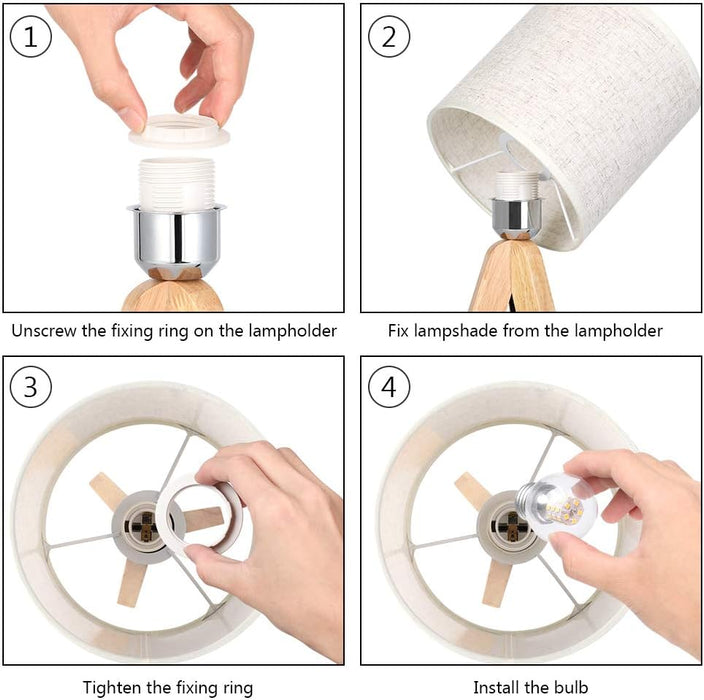 1

Unscrew the fixing ring on the lampholder

2

Fix lampshade from the lampholder

3

Tighten the fixing ring

4

Install the bulb