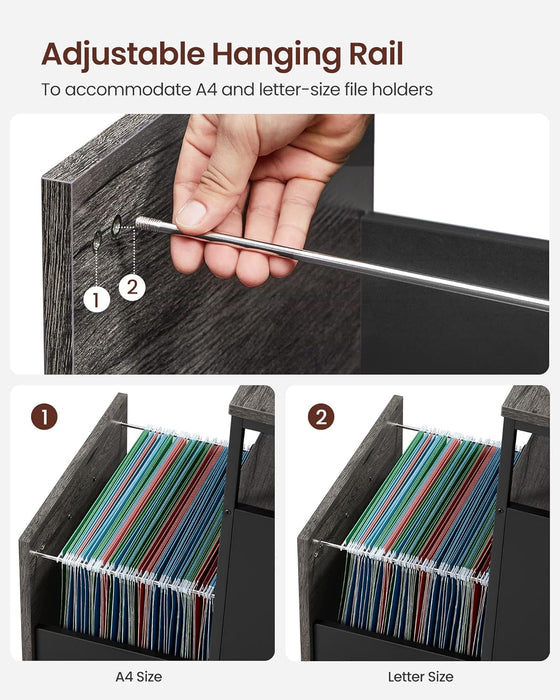 Adjustable Hanging Rail

To accommodate A4 and letter-size file holders

1

2

1

2

A4 Size

Letter Size