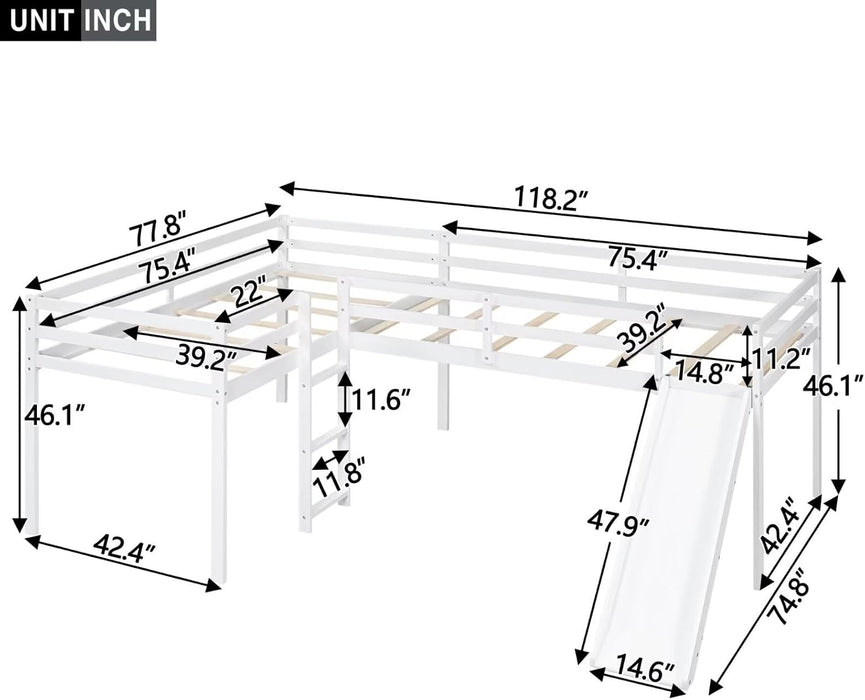 UNIT INCH

118.2″
77.8″
75.4″
75.4″
22″
39.2″
39.2″
14.8″
11.2″
46.1″
46.1″
11.6″
11.8″
47.9″
42.4″
42.4″
74.8″
14.6″