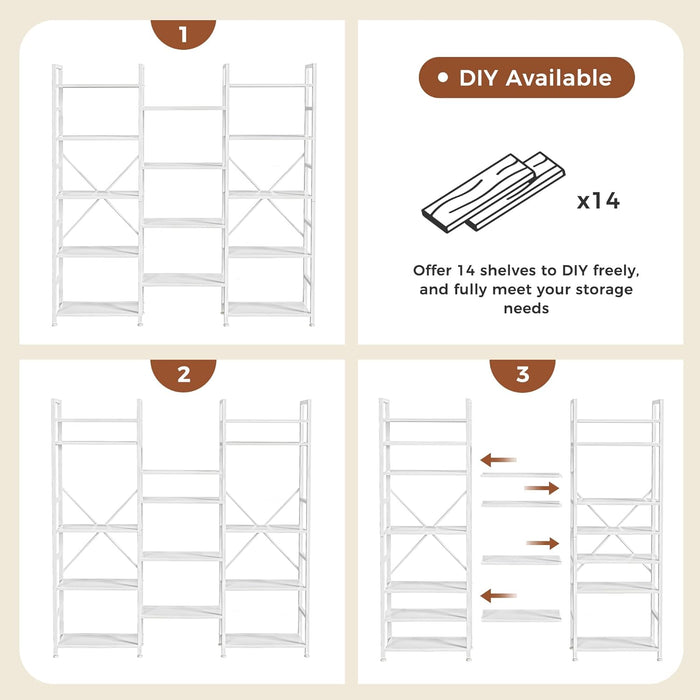 1

• DIY Available

x14

Offer 14 shelves to DIY freely, and fully meet your storage needs

2

3