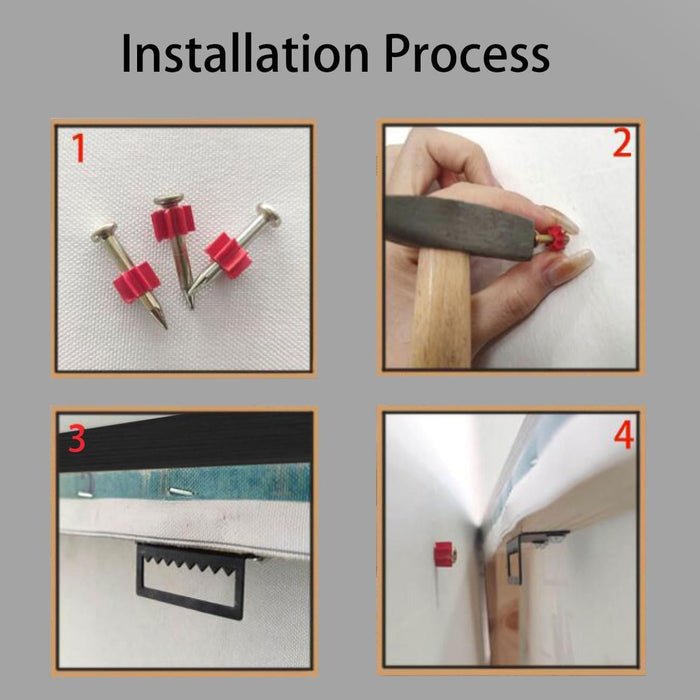 Installation Process

1

2

3

4