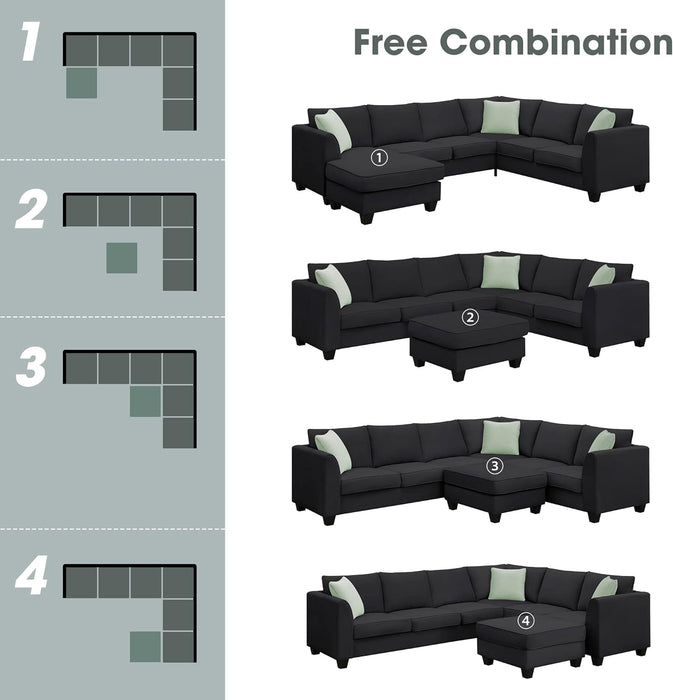 1

2

3

4

Free Combination

①

②

③

④