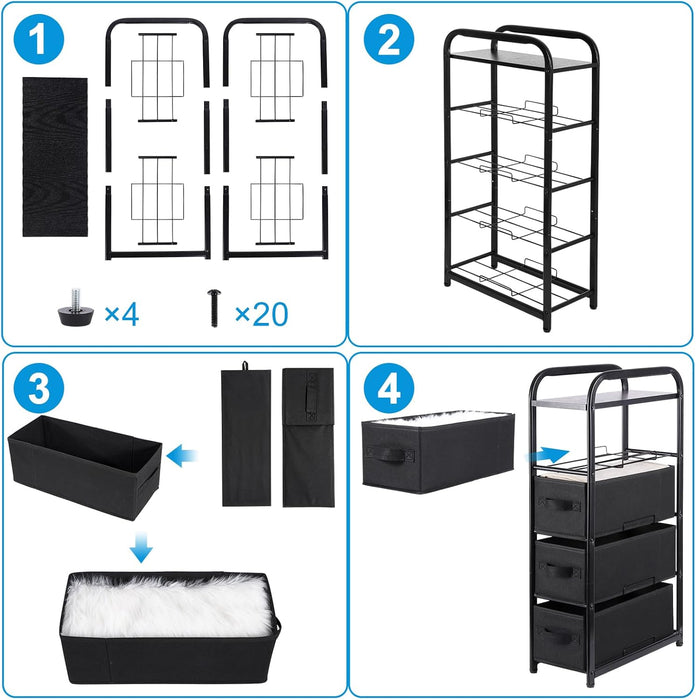 1

×4 ×20

2

3

4