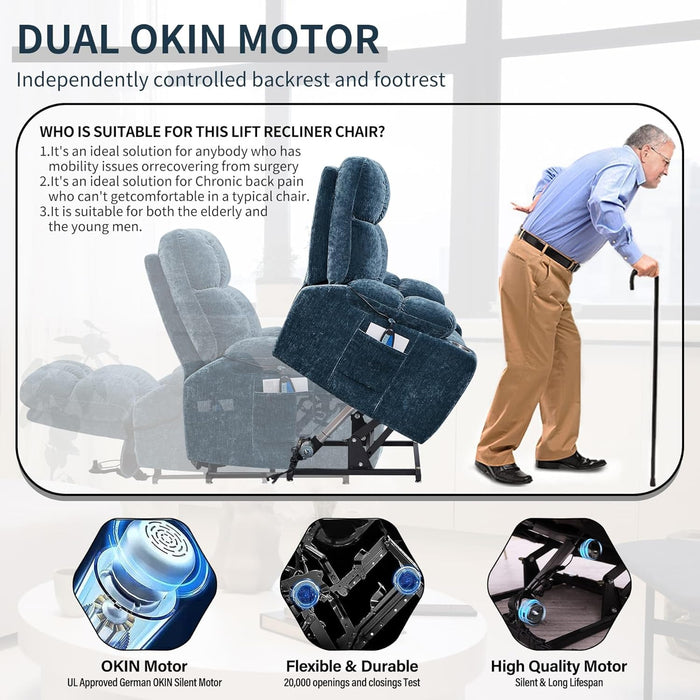 DUAL OKIN MOTOR

Independently controlled backrest and footrest

WHO IS SUITABLE FOR THIS LIFT RECLINER CHAIR?

1.It's an ideal solution for anybody who has mobility issues orrecovering from surgery
2.It's an ideal solution for Chronic back pain who can't getcomfortable in a typical chair.
3.It is suitable for both the elderly and the young men.

OKIN Motor
UL Approved German OKIN Silent Motor

Flexible & Durable
20,000 openings and closings Test

High Quality Motor
Silent & Long Lifespan