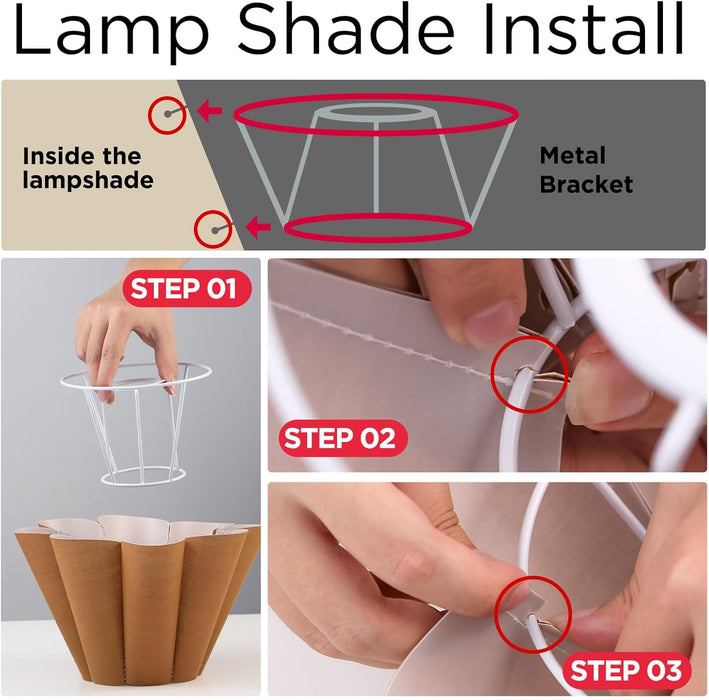 Lamp Shade Install

Inside the lampshade

Metal Bracket

STEP 01

STEP 02

STEP 03