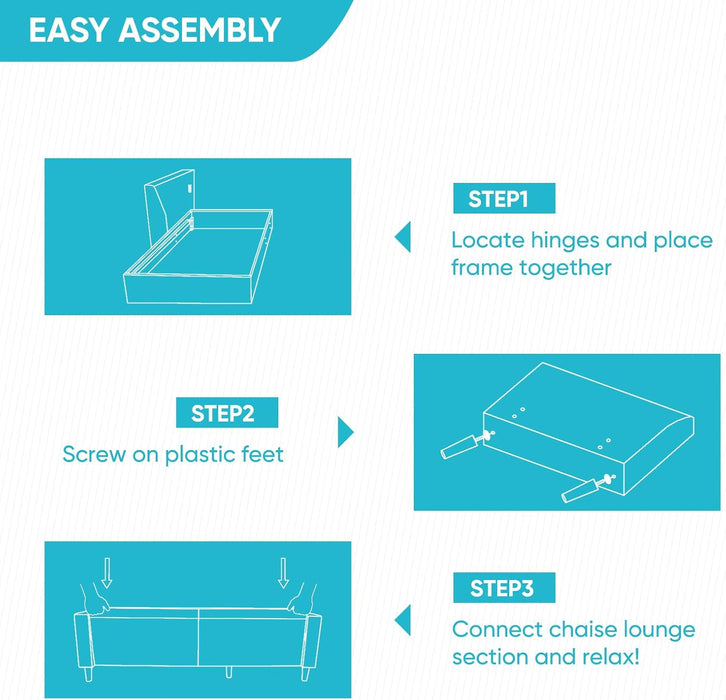 EASY ASSEMBLY

STEP1
Locate hinges and place frame together

STEP2
Screw on plastic feet

STEP3
Connect chaise lounge section and relax!