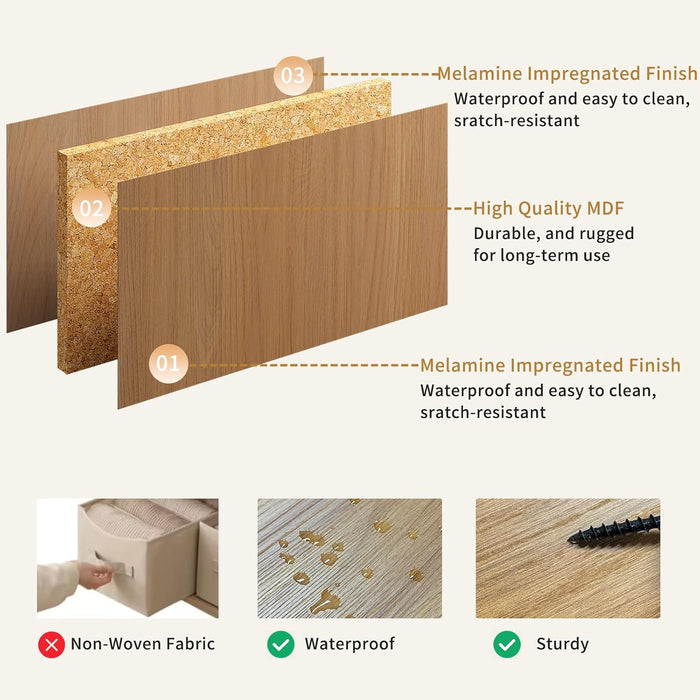 03
Melamine Impregnated Finish
Waterproof and easy to clean, sratch-resistant

02
High Quality MDF
Durable, and rugged for long-term use

01
Melamine Impregnated Finish
Waterproof and easy to clean, sratch-resistant

Non-Woven Fabric

Waterproof

Sturdy