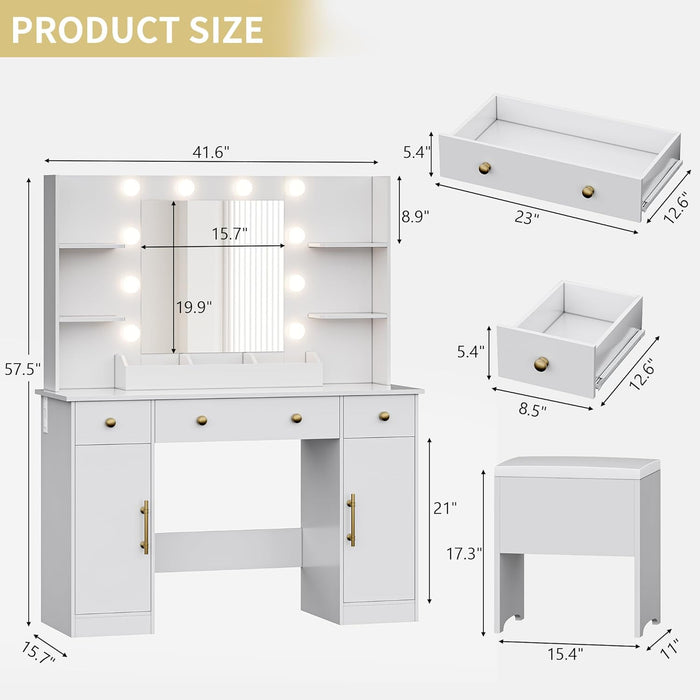 PRODUCT SIZE

41.6"
57.5"
15.7"
19.9"
8.9"
21"
15.7"

5.4"
23"
12.6"

5.4"
8.5"
12.6"

17.3"
15.4"
11"