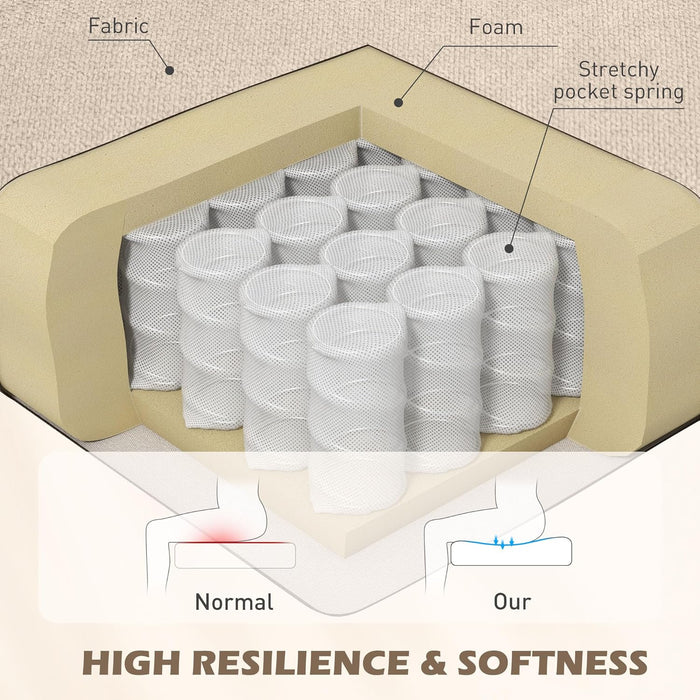 Fabric

Foam

Stretchy pocket spring

Normal

Our

HIGH RESILIENCE & SOFTNESS