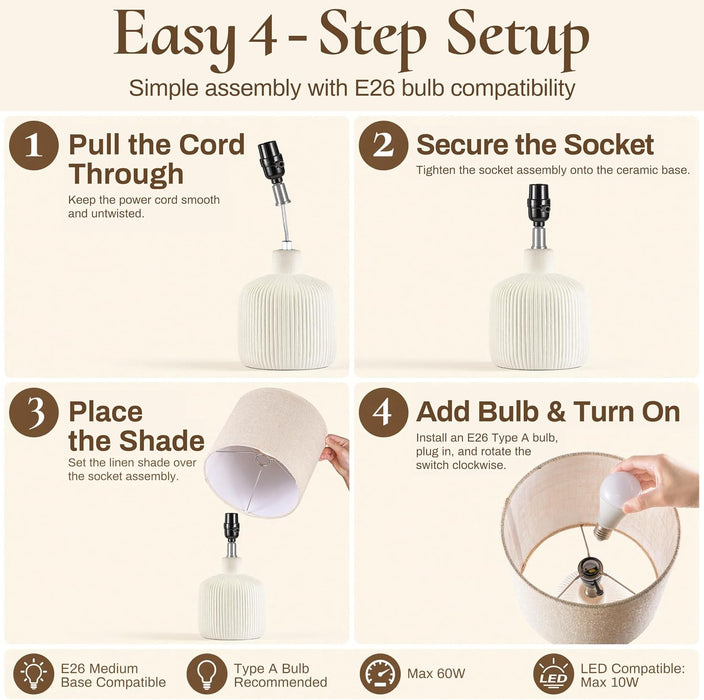 Easy 4 - Step Setup

Simple assembly with E26 bulb compatibility

1 Pull the Cord Through

Keep the power cord smooth and untwisted.

2 Secure the Socket

Tighten the socket assembly onto the ceramic base.

3 Place the Shade

Set the linen shade over the socket assembly.

4 Add Bulb & Turn On

Install an E26 Type A bulb, plug in, and rotate the switch clockwise.

E26 Medium Base Compatible

Type A Bulb Recommended

Max 60W

LED

LED Compatible: Max 10W