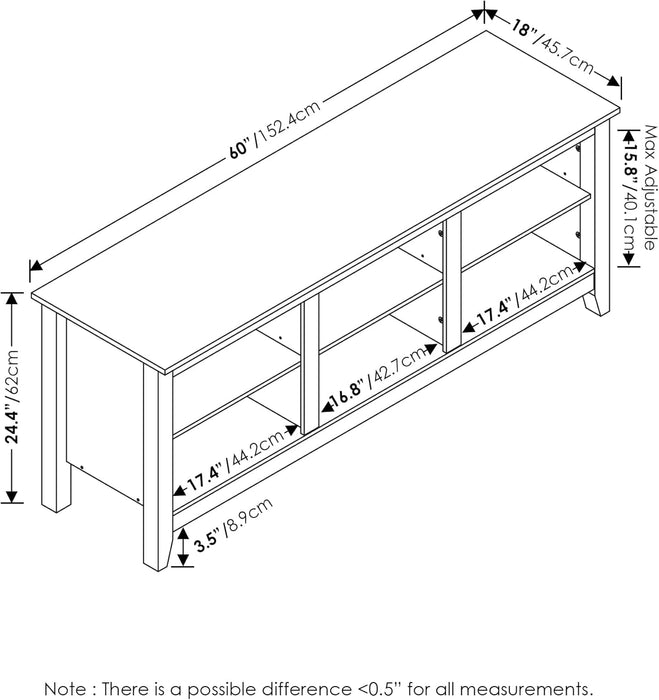 18"/45.7cm

60"/152.4cm

Max Adjustable
15.8"/40.1cm

24.4"/62cm

17.4"/44.2cm

16.8"/42.7cm

17.4"/44.2cm

3.5"/8.9cm

Note : There is a possible difference <0.5" for all measurements.