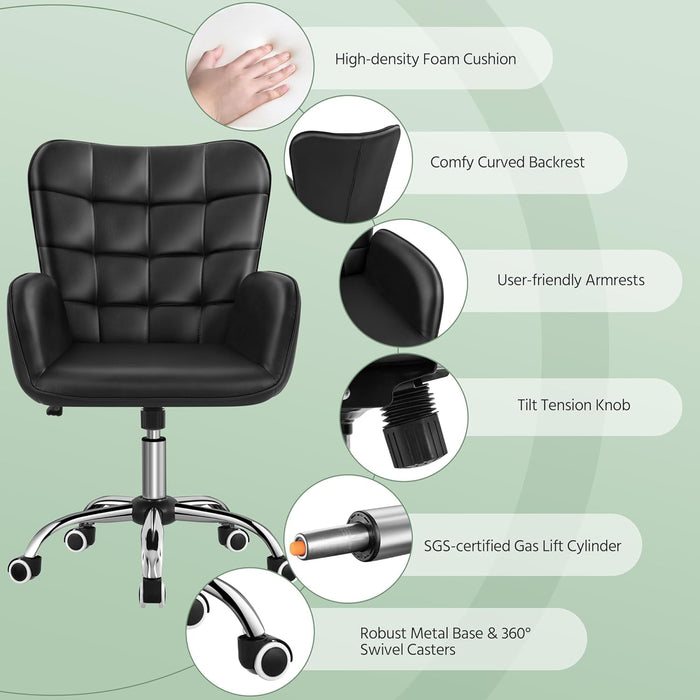 High-density Foam Cushion

Comfy Curved Backrest

User-friendly Armrests

Tilt Tension Knob

SGS-certified Gas Lift Cylinder

Robust Metal Base & 360° Swivel Casters