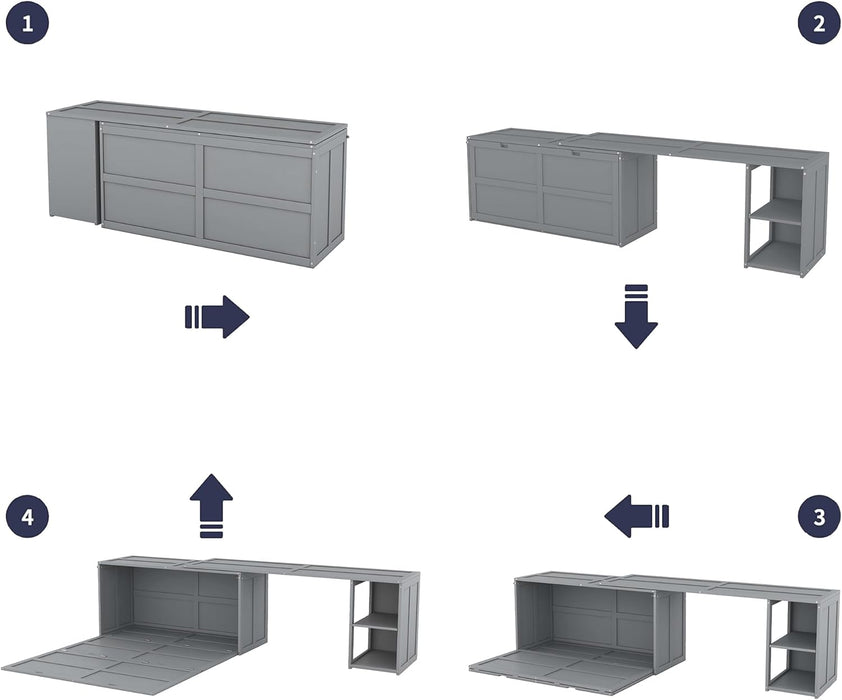 1
2
4
3