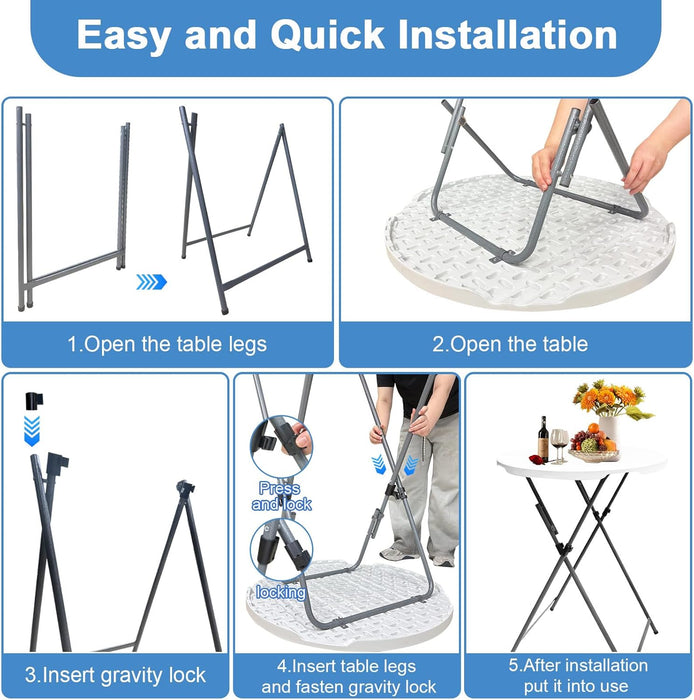 Easy and Quick Installation

1.Open the table legs

2.Open the table

3.Insert gravity lock

Press and lock

locking

4.Insert table legs and fasten gravity lock

5.After installation put it into use