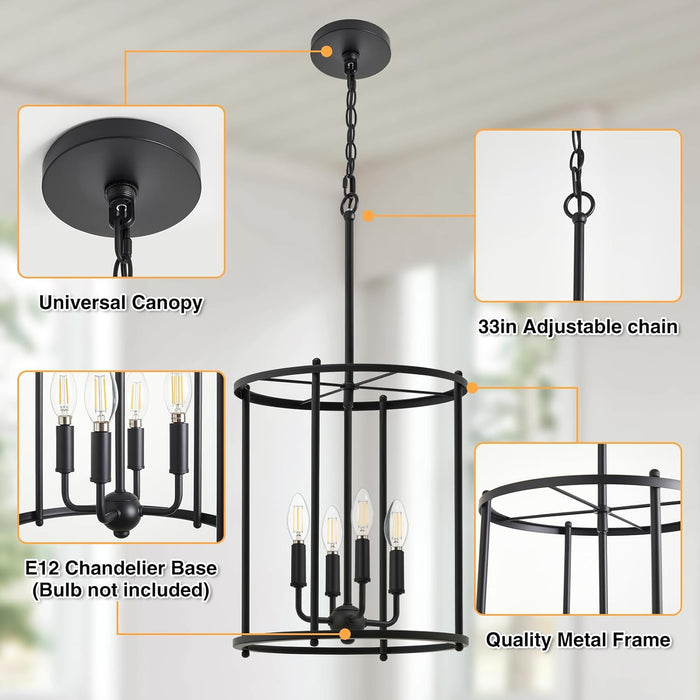 Universal Canopy

33in Adjustable chain

E12 Chandelier Base
(Bulb not included)

Quality Metal Frame