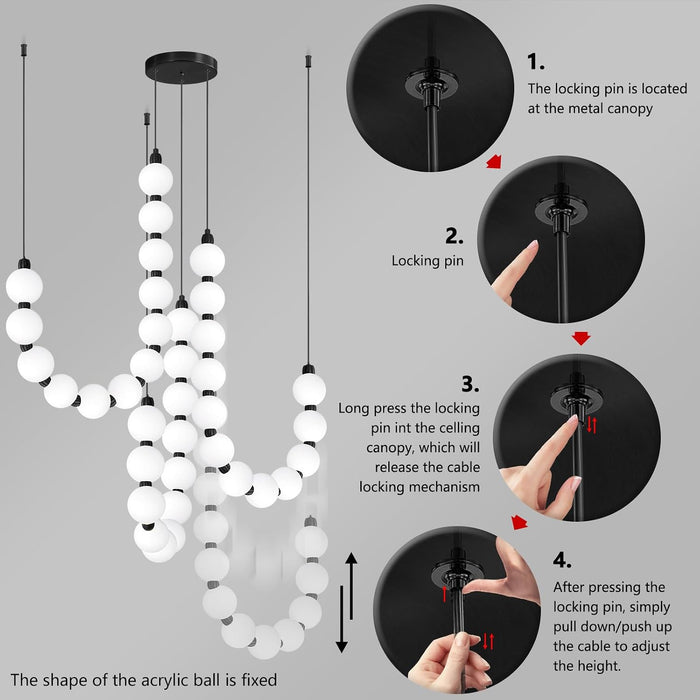 1.
The locking pin is located at the metal canopy

2.
Locking pin

3.
Long press the locking pin int the celling canopy, which will release the cable locking mechanism

4.
After pressing the locking pin, simply pull down/push up the cable to adjust the height.

The shape of the acrylic ball is fixed