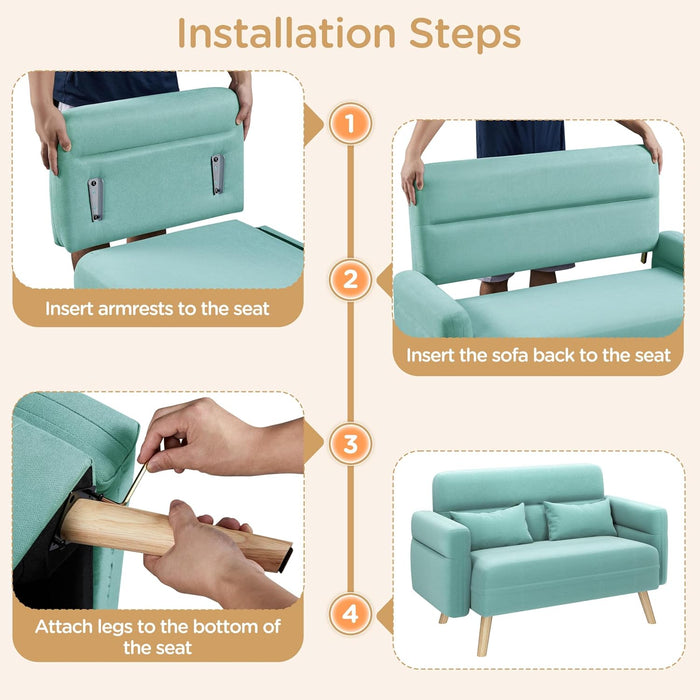 Installation Steps

1

Insert armrests to the seat

2

Insert the sofa back to the seat

3

Attach legs to the bottom of the seat

4