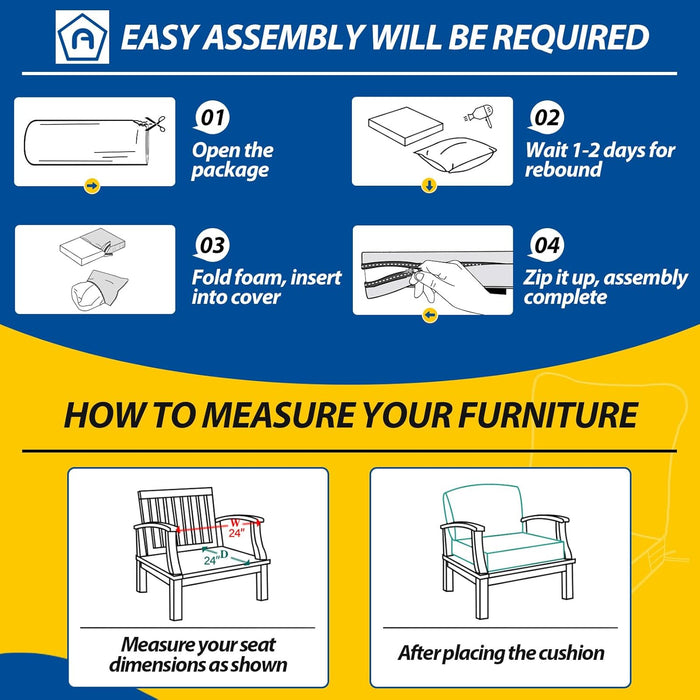 EASY ASSEMBLY WILL BE REQUIRED

01
Open the package

02
Wait 1-2 days for rebound

03
Fold foam, insert into cover

04
Zip it up, assembly complete

HOW TO MEASURE YOUR FURNITURE

W
24"
24"
D

Measure your seat dimensions as shown

After placing the cushion