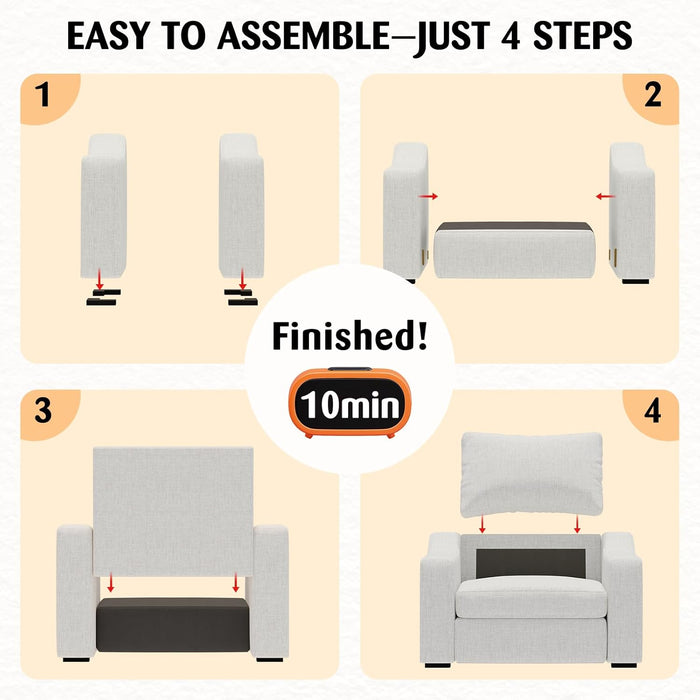 EASY TO ASSEMBLE—JUST 4 STEPS

1

2

Finished!

10min

3

4